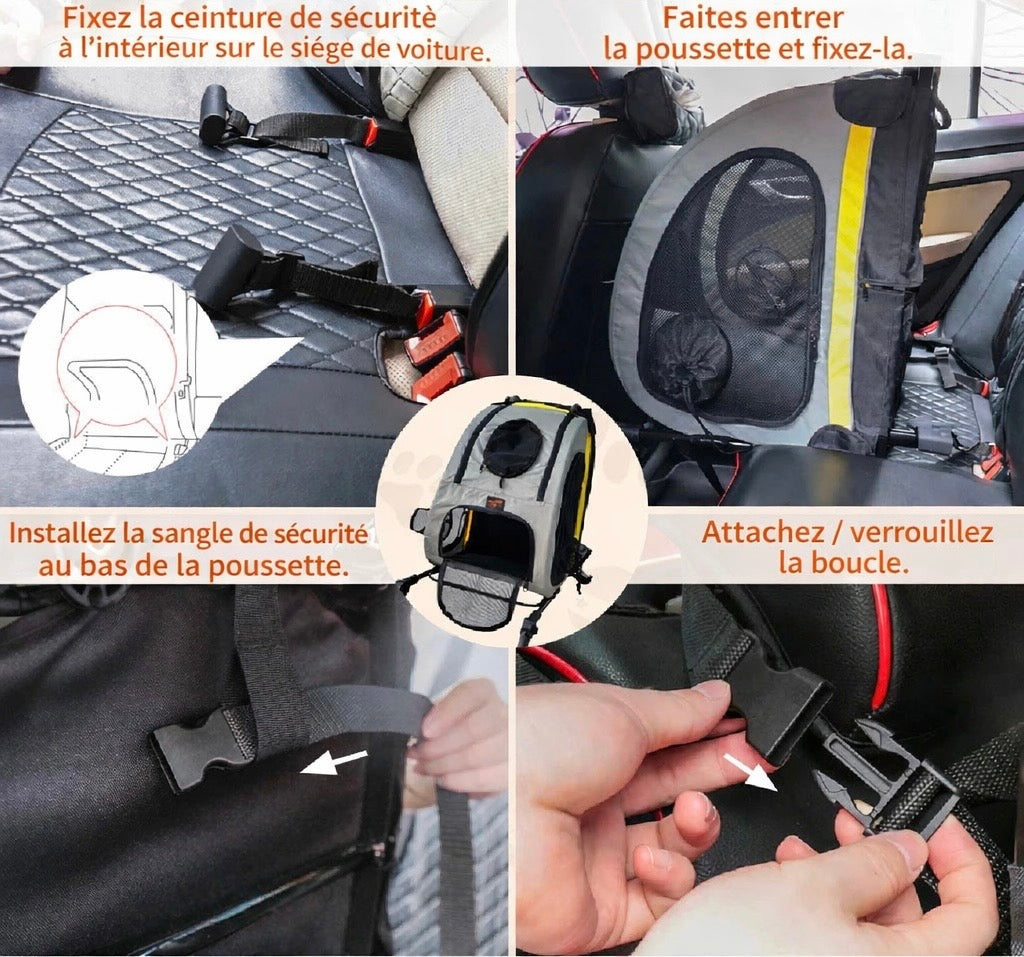 Fixez la ceinture de sécurité à l'intérieur sur le siége de voiture.

Faites entrer la poussette et fixez-la.

Installez la sangle de sécurité au bas de la poussette.

Attachez / verrouillez la boucle.