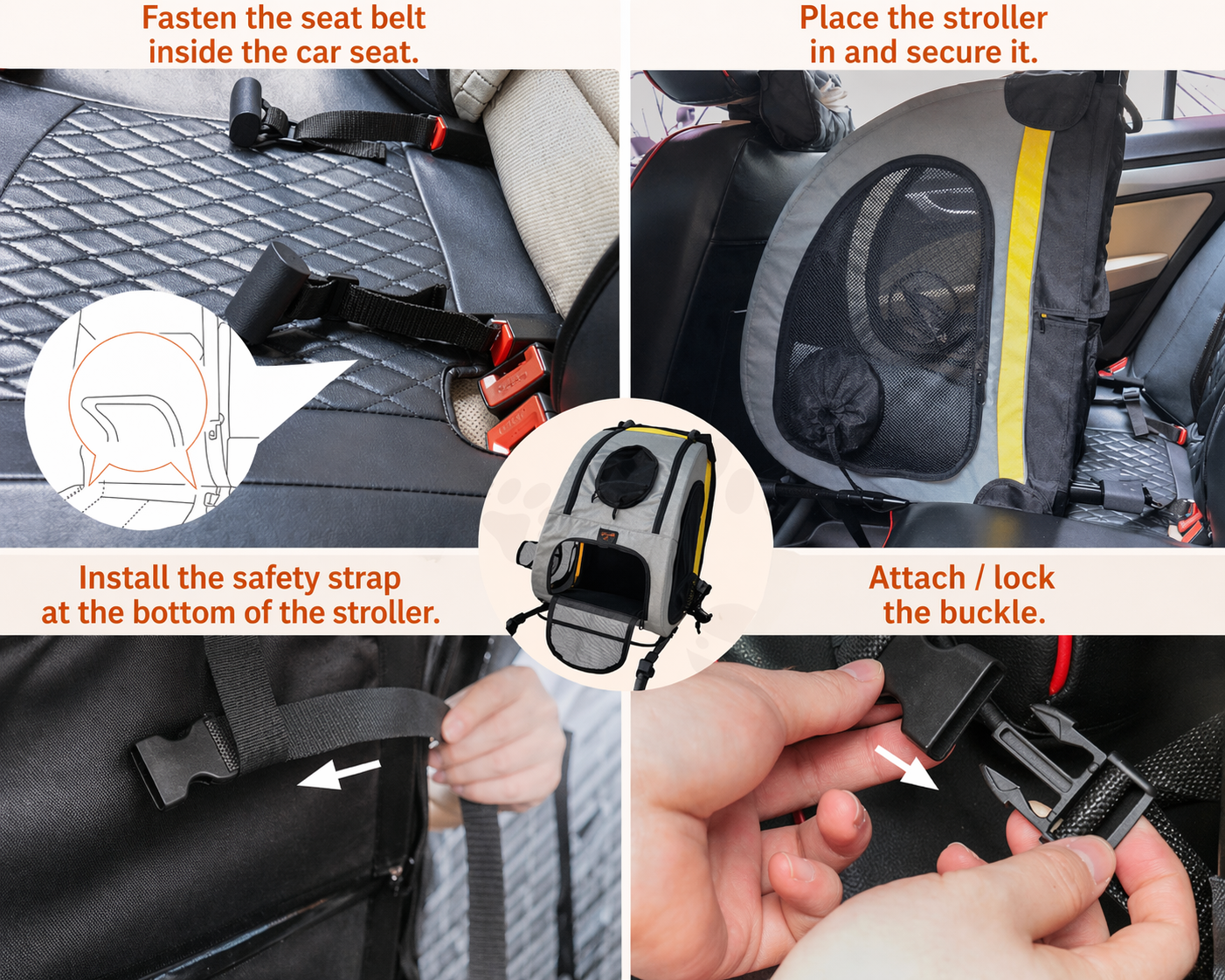 Fasten the seat belt inside the car seat.

Place the stroller in and secure it.

Install the safety strap at the bottom of the stroller.

Attach / lock the buckle.